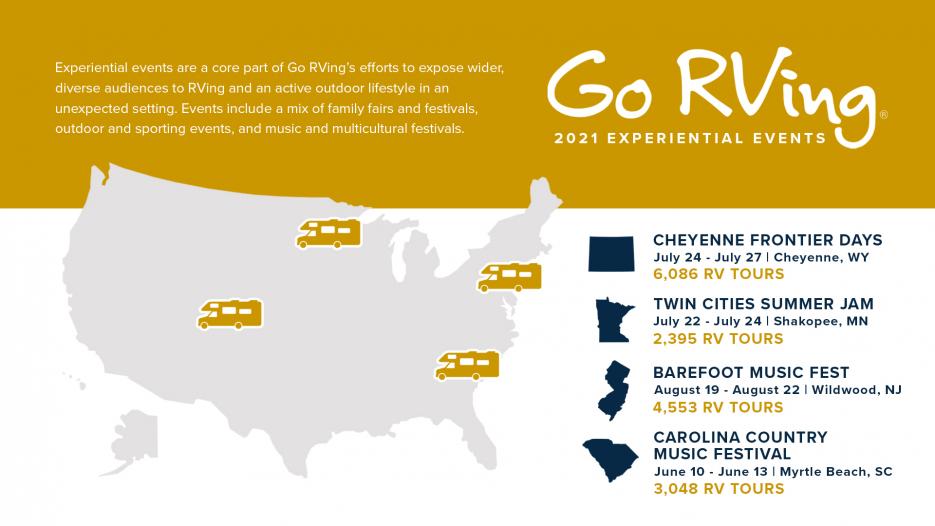 Experiential events are a core part of Go RVing's efforts to expose wider, diverse audiences to RVing and an active outdoor lifestyle in an unexpected setting. Events include a mix of family fairs and festivals, outdoor and sporting events, and music and multicultural festivals.

Go RVing®
2021 EXPERIENTIAL EVENTS

CHEYENNE FRONTIER DAYS
July 24 - July 27 | Cheyenne, WY
6,086 RV TOURS

TWIN CITIES SUMMER JAM
July 22 - July 24 | Shakopee, MN
2,395 RV TOURS

BAREFOOT MUSIC FEST
August 19 - August 22 | Wildwood, NJ
4,553 RV TOURS

CAROLINA COUNTRY MUSIC FESTIVAL
June 10 - June 13 | Myrtle Beach, SC
3,048 RV TOURS