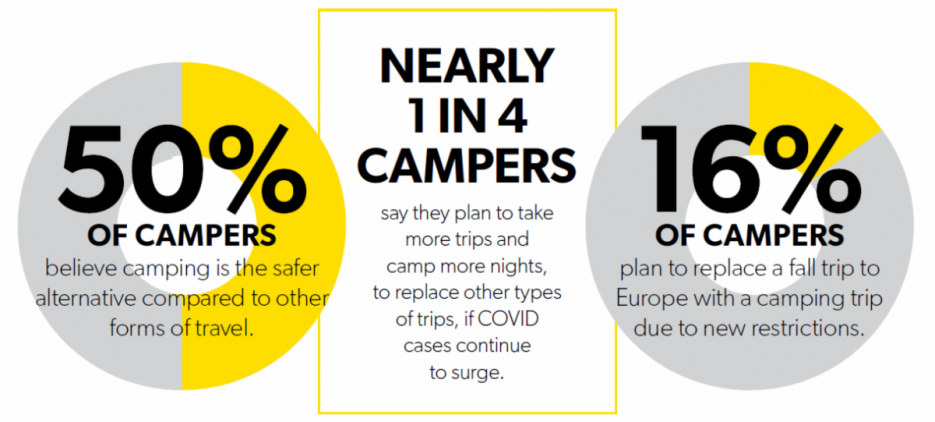 50%
OF CAMPERS
believe camping is the safer alternative compared to other forms of travel.

NEARLY 1 IN 4 CAMPERS
say they plan to take more trips and camp more nights, to replace other types of trips, if COVID cases continue to surge.

16%
OF CAMPERS
plan to replace a fall trip to Europe with a camping trip due to new restrictions.